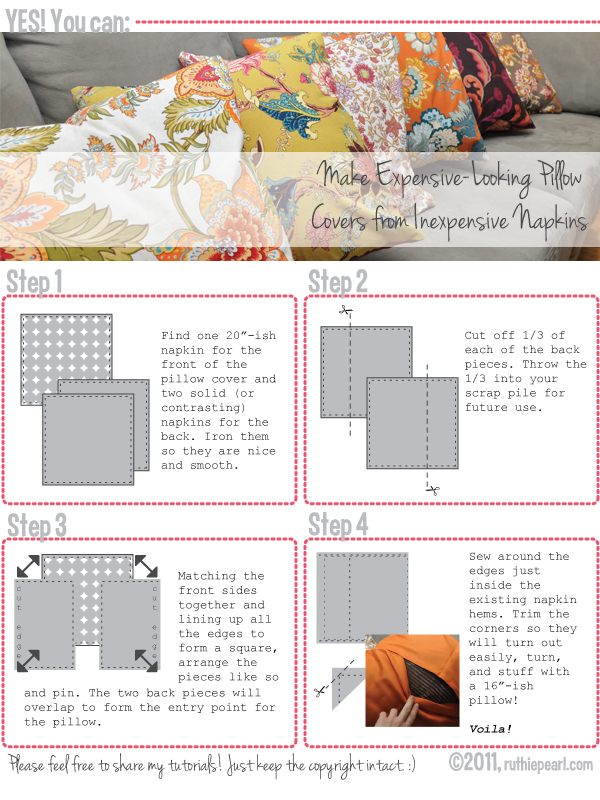 YES! You can:

Make Expensive-Looking Pillow Covers from Inexpensive Napkins

Step 1

Find one 20"-ish napkin for the front of the pillow cover and two solid (or contrasting) napkins for the back. Iron them so they are nice and smooth.

Step 2

Cut off 1/3 of each of the back pieces. Throw the 1/3 into your scrap pile for future use.

Step 3

cut edge

cut edge

Matching the front sides together and lining up all the edges to form a square, arrange the pieces like so and pin. The two back pieces will overlap to form the entry point for the pillow.

Step 4

Sew around the edges just inside the existing napkin hems. Trim the corners so they will turn out easily, turn, and stuff with a 16"-ish pillow!

Voila!

Please feel free to share my tutorials! Just keep the copyright intact :)

©2011, ruthiepearl.com